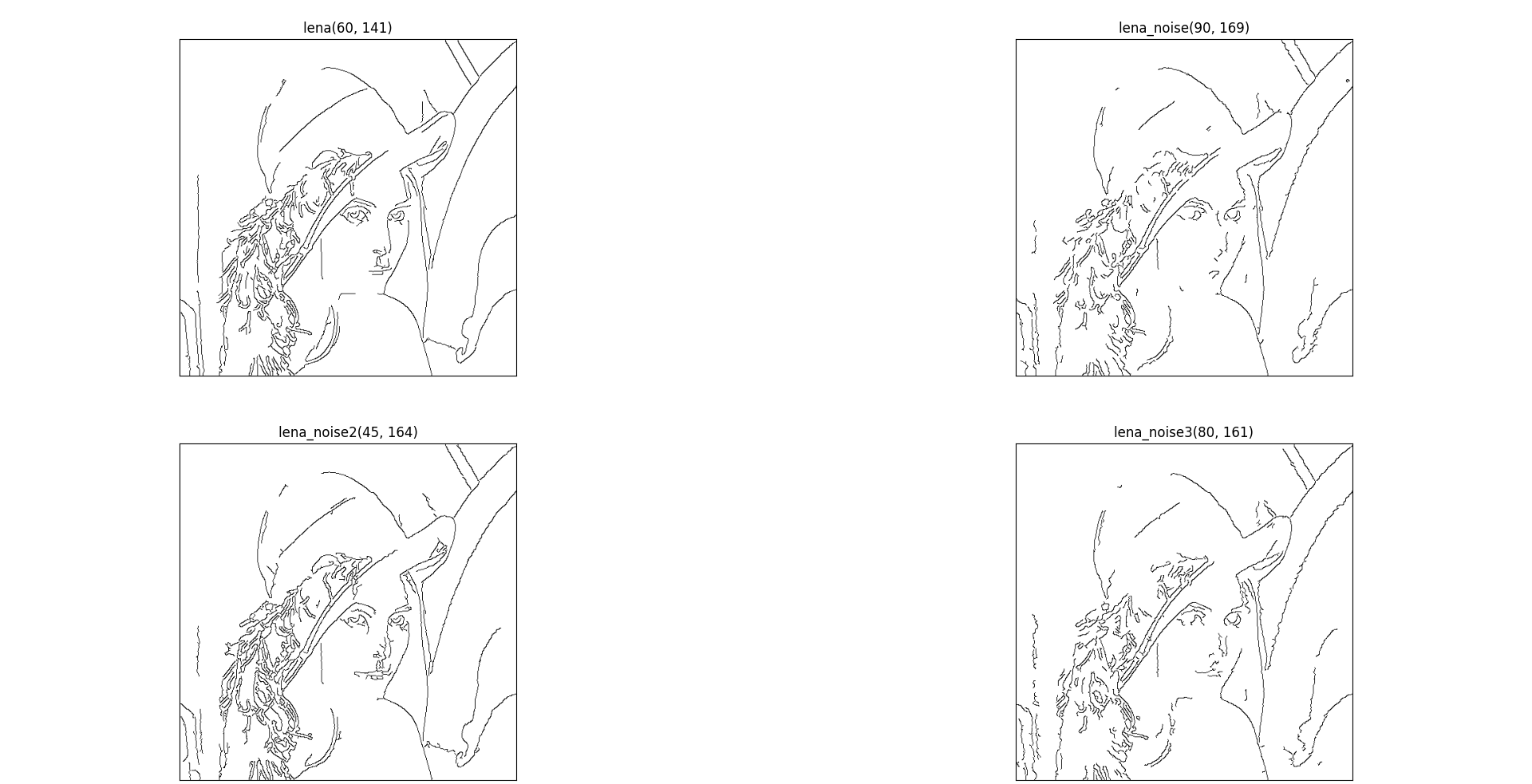 lena(60, 141)

lena_noise(90, 169)

lena_noise2(45, 164)

lena_noise3(80, 161)